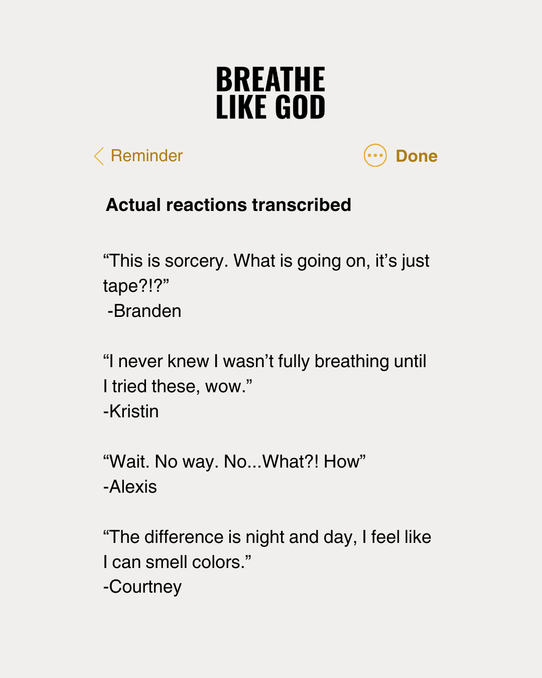 BREATHE
LIKE GOD

Reminder

Done

Actual reactions transcribed

“This is sorcery. What is going on, it’s just tape?!?”
-Branden

“I never knew I wasn’t fully breathing until I tried these, wow.”
-Kristin

“Wait. No way. No...What?! How”
-Alexis

“The difference is night and day, I feel like I can smell colors.”
-Courtney